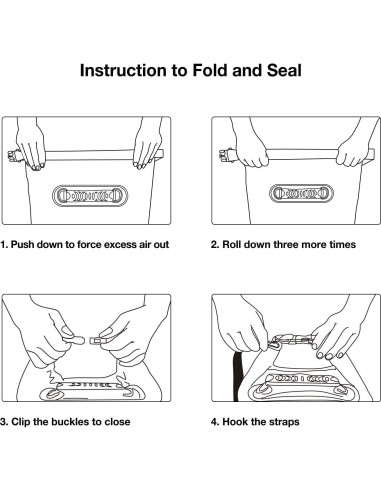 Instruction to Fold and Seal

1. Push down to force excess air out

2. Roll down three more times

3. Clip the buckles to close

4. Hook the straps