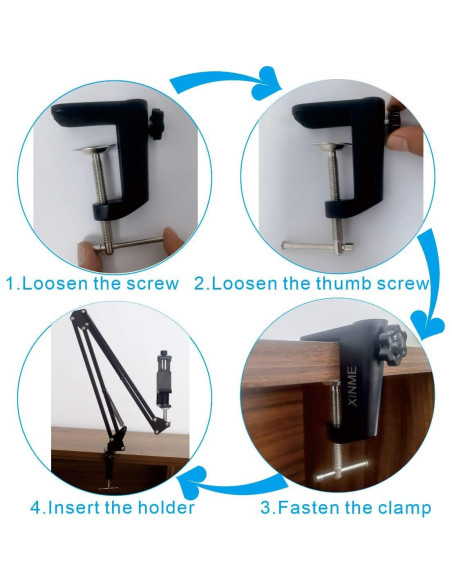 1.Loosen the screw

2.Loosen the thumb screw

XINME

3.Fasten the clamp

4.Insert the holder