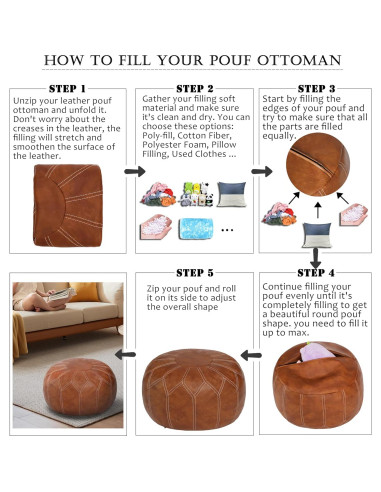 HOW TO FILL YOUR POUF OTTOMAN

STEP 1
Unzip your leather pouf ottoman and unfold it. Don't worry about the creases in the leather, the filling will stretch and smoothen the surface of the leather.

STEP 2
Gather your filling soft material and make sure it's clean and dry. You can choose these options: Poly-fill, Cotton Fiber, Polyester Foam, Pillow Filling, Used Clothes ...

...

STEP 3
Start by filling the edges of your pouf and try to make sure that all the parts are filled equally.

STEP 4
Continue filling your pouf evenly until it's completely filling to get a beautiful round pouf shape. you need to fill it up to max.

STEP 5
Zip your pouf and roll it on its side to adjust the overall shape