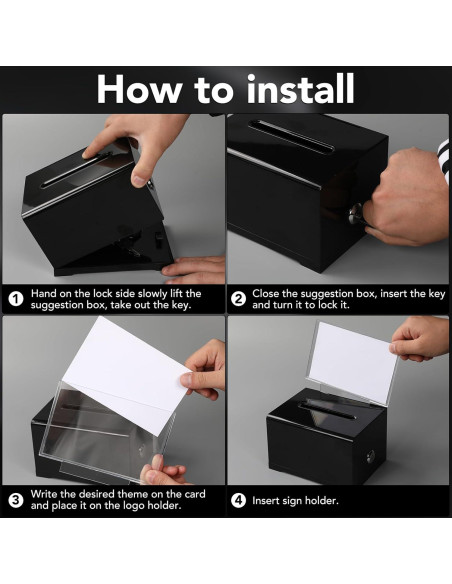 How to install

1 Hand on the lock side slowly lift the suggestion box, take out the key.

2 Close the suggestion box, insert the key and turn it to lock it.

3 Write the desired theme on the card and place it on the logo holder.

4 Insert sign holder.