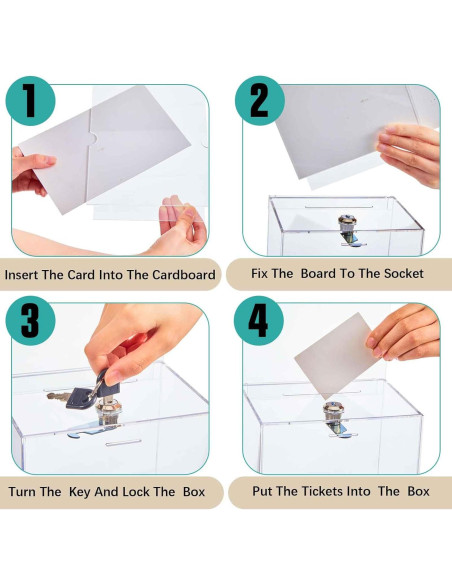 1

Insert The Card Into The Cardboard

2

Fix The Board To The Socket

3

Turn The Key And Lock The Box

4

Put The Tickets Into The Box