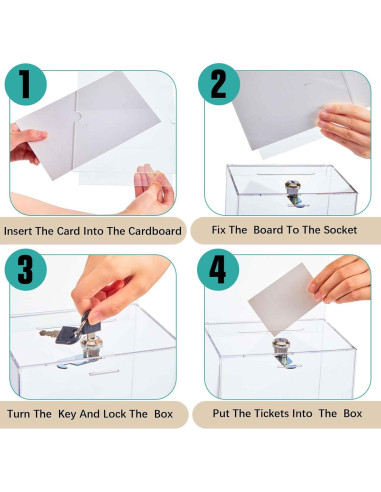 1

Insert The Card Into The Cardboard

2

Fix The Board To The Socket

3

Turn The Key And Lock The Box

4

Put The Tickets Into The Box