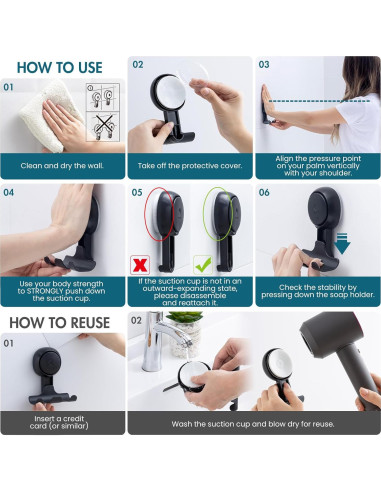 HOW TO USE

01

Clean and dry the wall.

02

Take off the protective cover.

03

Align the pressure point on your palm vertically with your shoulder.

04

Use your body strength to STRONGLY push down the suction cup.

05

If the suction cup is not in an outward-expanding state, please disassemble and reattach it.

06

Check the stability by pressing down the soap holder.

HOW TO REUSE

01

Insert a credit card (or similar)

02

Wash the suction cup and blow dry for reuse.