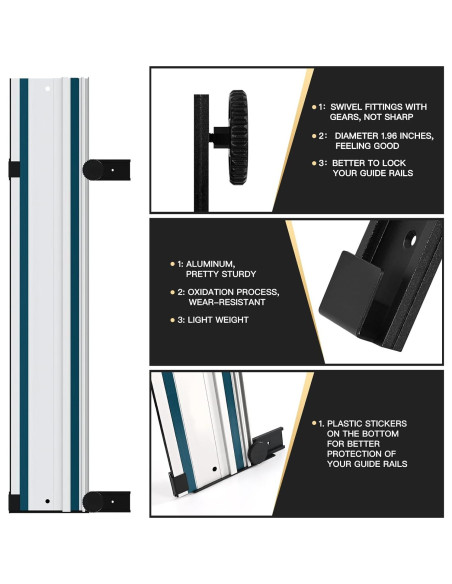 1: SWIVEL FITTINGS WITH GEARS, NOT SHARP

2: DIAMETER 1.96 INCHES, FEELING GOOD

3: BETTER TO LOCK YOUR GUIDE RAILS

1: ALUMINUM, PRETTY STURDY

2: OXIDATION PROCESS, WEAR-RESISTANT

3: LIGHT WEIGHT

1. PLASTIC STICKERS ON THE BOTTOM FOR BETTER PROTECTION OF YOUR GUIDE RAILS