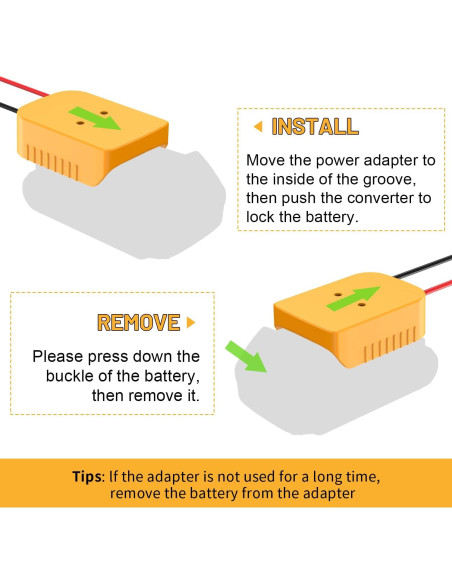 INSTALL

Move the power adapter to the inside of the groove, then push the converter to lock the battery.

REMOVE

Please press down the buckle of the battery, then remove it.

Tips: If the adapter is not used for a long time, remove the battery from the adapter