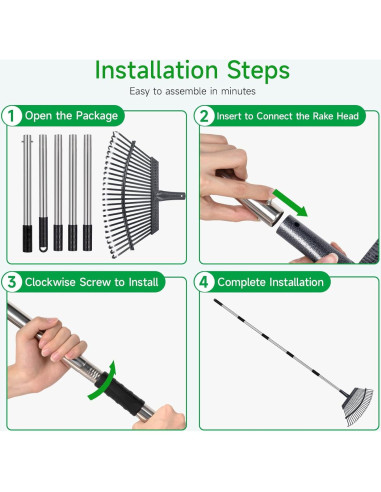 Installation Steps

Easy to assemble in minutes

1 Open the Package

2 Insert to Connect the Rake Head

3 Clockwise Screw to Install

4 Complete Installation