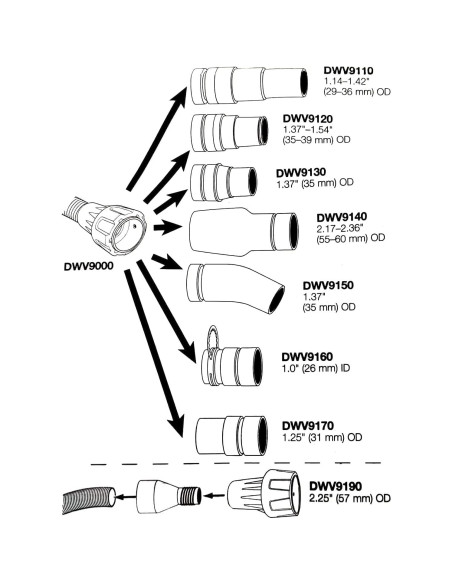 DWV9110
1.14–1.42"
(29–36 mm) OD

DWV9120
1.37"–1.54"
(35–39 mm) OD

DWV9130
1.37" (35 mm) OD

DWV9140
2.17–2.36"
(55–60 mm) OD

DWV9000

DWV9150
1.37"
(35 mm) OD

DWV9160
1.0" (26 mm) ID

DWV9170
1.25" (31 mm) OD

DWV9190
2.25" (57 mm) OD