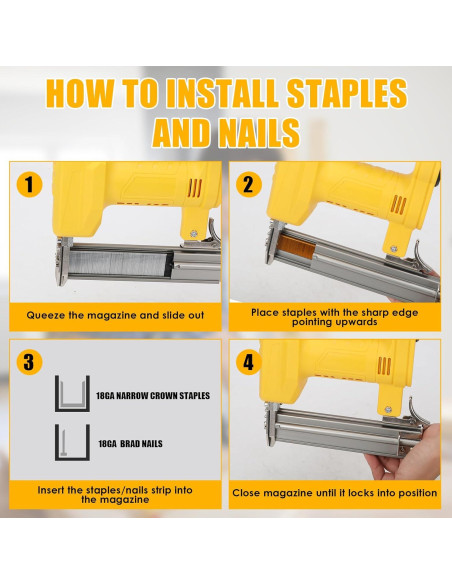 HOW TO INSTALL STAPLES AND NAILS

1

Queeze the magazine and slide out

2

Place staples with the sharp edge pointing upwards

3

18GA NARROW CROWN STAPLES

18GA BRAD NAILS

Insert the staples/nails strip into the magazine

4

Close magazine until it locks into position