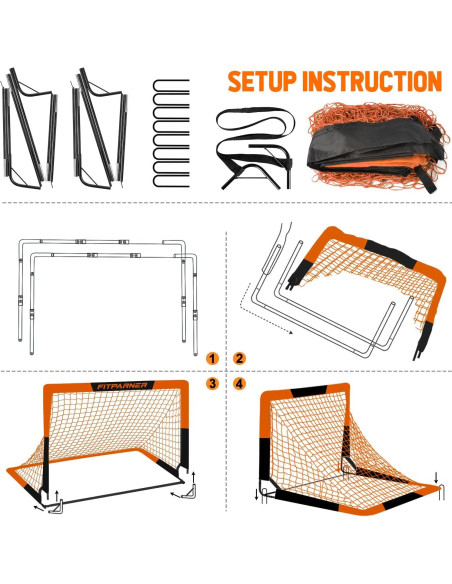 SETUP INSTRUCTION

1 2

3 4

FITPARNER