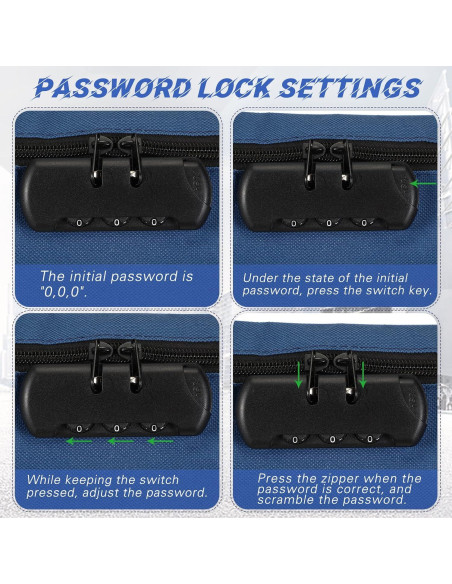 PASSWORD LOCK SETTINGS

0 0 0

The initial password is "0,0,0".

0 0 0

Under the state of the initial password, press the switch key.

0 0 0

While keeping the switch pressed, adjust the password.

0 0 0

Press the zipper when the password is correct, and scramble the password.