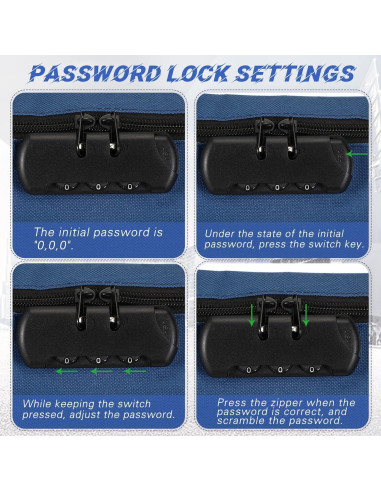 PASSWORD LOCK SETTINGS

0 0 0

The initial password is "0,0,0".

0 0 0

Under the state of the initial password, press the switch key.

0 0 0

While keeping the switch pressed, adjust the password.

0 0 0

Press the zipper when the password is correct, and scramble the password.