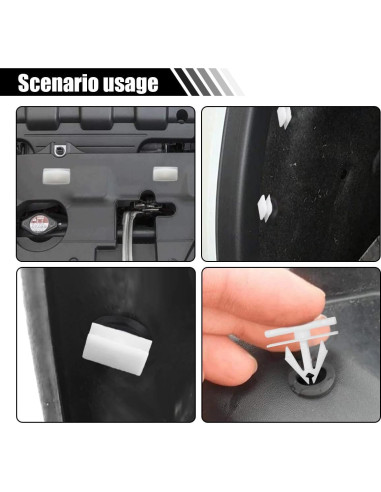 Scenario usage