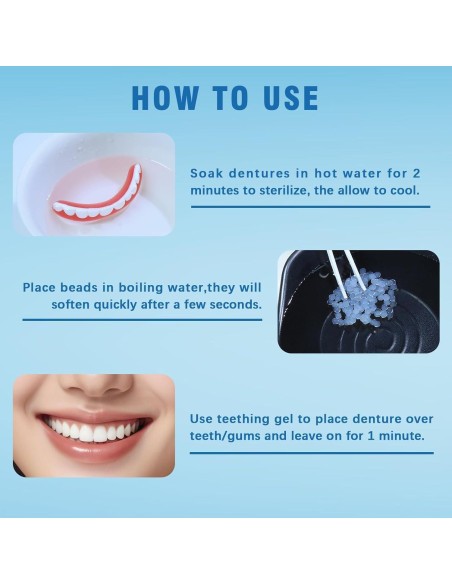 HOW TO USE

Soak dentures in hot water for 2 minutes to sterilize, the allow to cool.

Place beads in boiling water,they will soften quickly after a few seconds.

Use teething gel to place denture over teeth/gums and leave on for 1 minute.