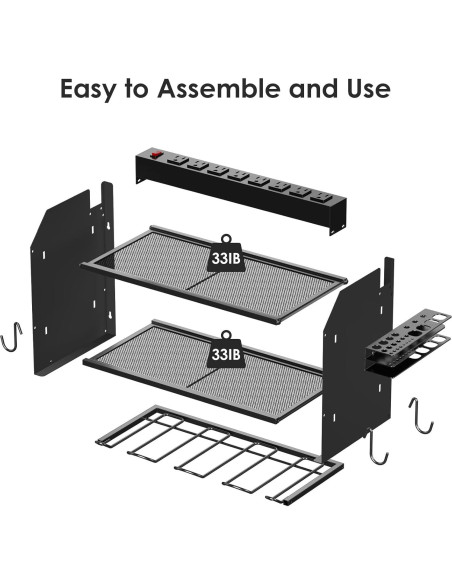 Easy to Assemble and Use

33IB

33IB