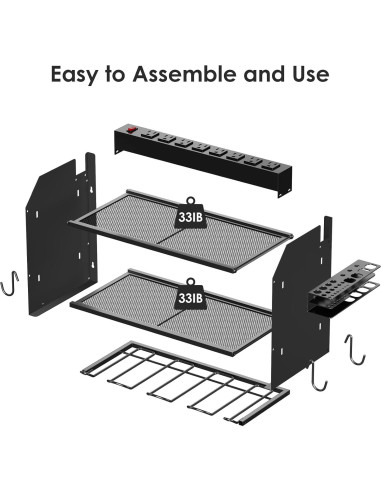 Easy to Assemble and Use

33IB

33IB