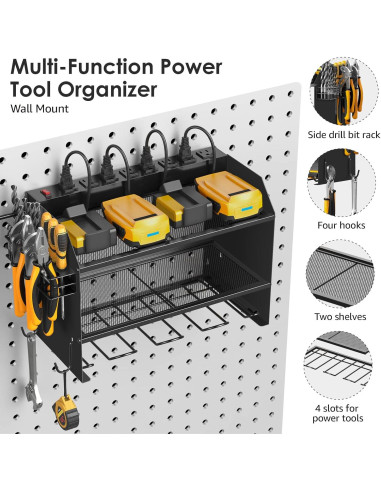 Multi-Function Power Tool Organizer

Wall Mount

Side drill bit rack

Four hooks

Two shelves

4 slots for power tools