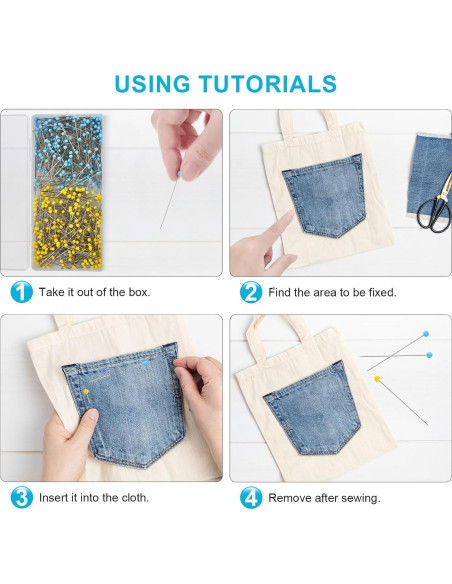 USING TUTORIALS

1 Take it out of the box.

2 Find the area to be fixed.

3 Insert it into the cloth.

4 Remove after sewing.