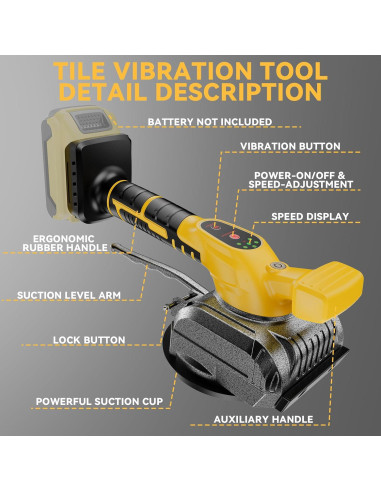 TILE VIBRATION TOOL DETAIL DESCRIPTION

BATTERY NOT INCLUDED

VIBRATION BUTTON

POWER-ON/OFF & SPEED-ADJUSTMENT

SPEED DISPLAY

ERGONOMIC RUBBER HANDLE

SUCTION LEVEL ARM

LOCK BUTTON

POWERFUL SUCTION CUP

AUXILIARY HANDLE