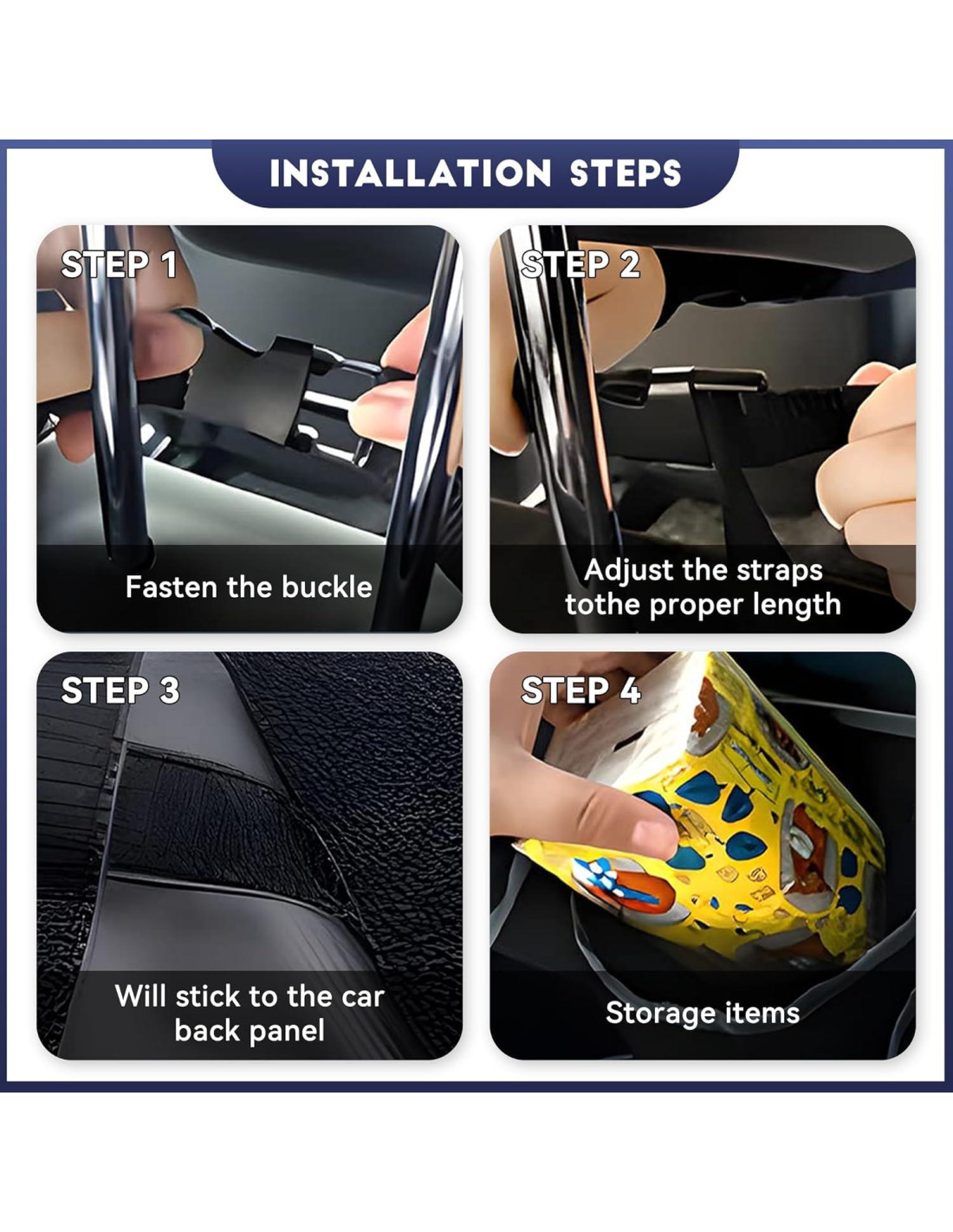 INSTALLATION STEPS

STEP 1

Fasten the buckle

STEP 2

Adjust the straps tothe proper length

STEP 3

Will stick to the car back panel

STEP 4

Storage items