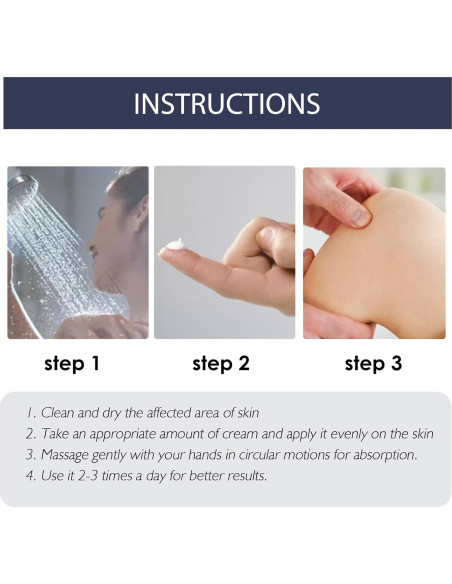 INSTRUCTIONS

step 1

step 2

step 3

1. Clean and dry the affected area of skin
2. Take an appropriate amount of cream and apply it evenly on the skin
3. Massage gently with your hands in circular motions for absorption.
4. Use it 2-3 times a day for better results.