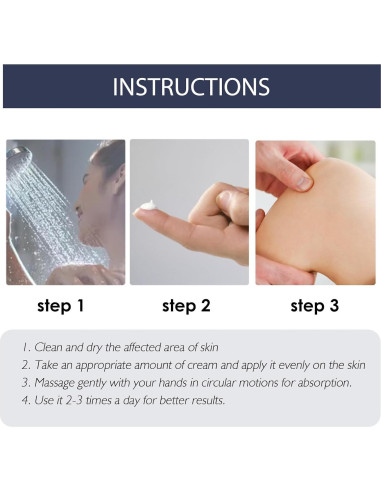 INSTRUCTIONS

step 1

step 2

step 3

1. Clean and dry the affected area of skin
2. Take an appropriate amount of cream and apply it evenly on the skin
3. Massage gently with your hands in circular motions for absorption.
4. Use it 2-3 times a day for better results.