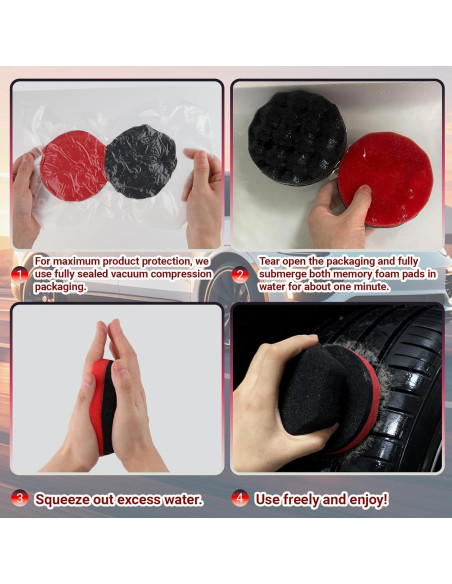 1 For maximum product protection, we use fully sealed vacuum compression packaging.

2 Tear open the packaging and fully submerge both memory foam pads in water for about one minute.

3 Squeeze out excess water.

4 Use freely and enjoy!