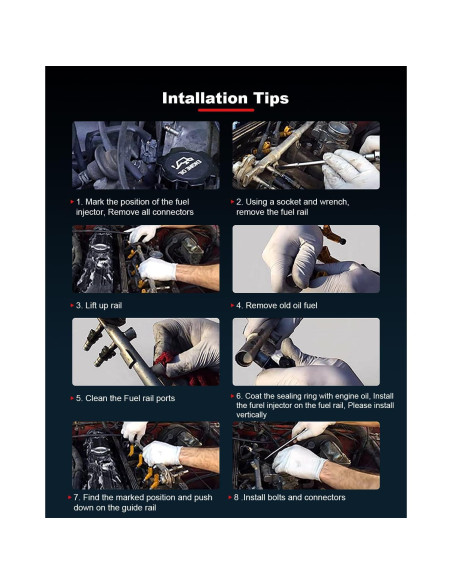 Intallation Tips

ENGINE OIL

1. Mark the position of the fuel injector, Remove all connectors

2. Using a socket and wrench, remove the fuel rail

3. Lift up rail

4. Remove old oil fuel

5. Clean the Fuel rail ports

6. Coat the sealing ring with engine oil, Install the furel injector on the fuel rail, Please install vertically

7. Find the marked position and push down on the guide rail

8 .Install bolts and connectors