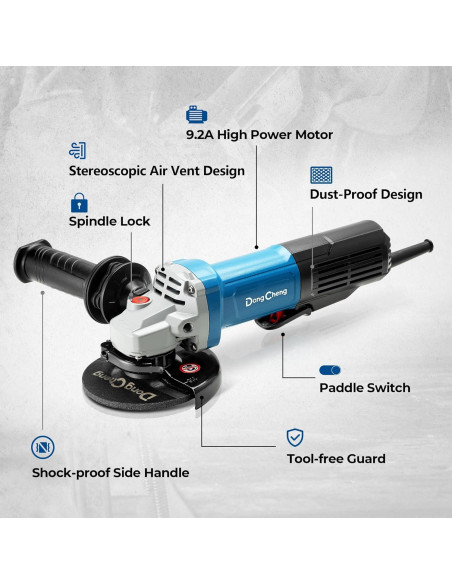 9.2A High Power Motor

Stereoscopic Air Vent Design

Dust-Proof Design

Spindle Lock

DongCheng

DongCheng

Paddle Switch

Tool-free Guard

Shock-proof Side Handle