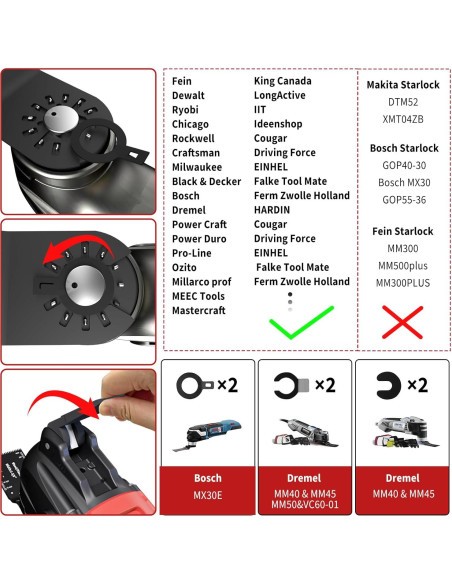 Fein
Dewalt
Ryobi
Chicago
Rockwell
Craftsman
Milwaukee
Black & Decker
Bosch
Dremel
Power Craft
Power Duro
Pro-Line
Ozito
Millarco prof
MEEC Tools
Mastercraft

King Canada
LongActive
IIT
Ideenshop
Cougar
Driving Force
EINHEL
Falke Tool Mate
Ferm Zwolle Holland
HARDIN
Cougar
Driving Force
EINHEL
Falke Tool Mate
Ferm Zwolle Holland

Makita Starlock
DTM52
XMT04ZB

Bosch Starlock
GOP40-30
Bosch MX30
GOP55-36

Fein Starlock
MM300
MM500plus
MM300PLUS

×2
Bosch
MX30E

×2
Dremel
MM40 & MM45
MM50&VC60-01

×2
Dremel
MM40 & MM45