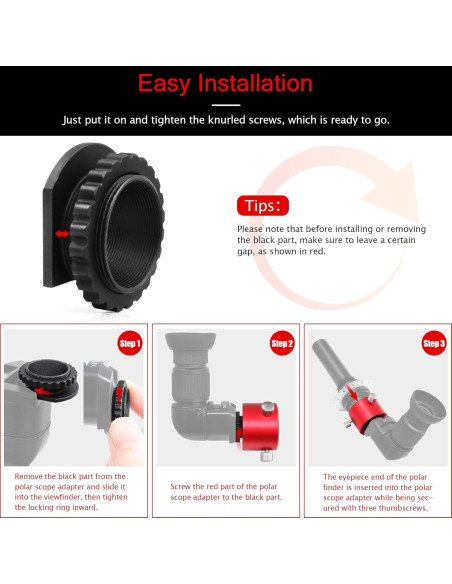 Easy Installation

Just put it on and tighten the knurled screws, which is ready to go.

Tips:

Please note that before installing or removing the black part, make sure to leave a certain gap, as shown in red.

Step 1

Remove the black part from the polar scope adapter and slide it into the viewfinder, then tighten the locking ring inward.

Step 2

Screw the red part of the polar scope adapter to the black part.

Step 3

The eyepiece end of the polar finder is inserted into the polar scope adapter while being secured with three thumbscrews.