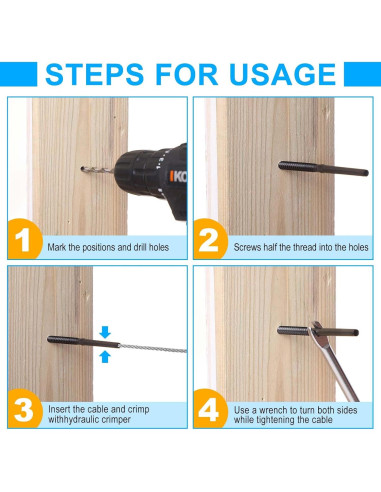 STEPS FOR USAGE

KO

1 Mark the positions and drill holes

2 Screws half the thread into the holes

3 Insert the cable and crimp withhydraulic crimper

4 Use a wrench to turn both sides while tightening the cable