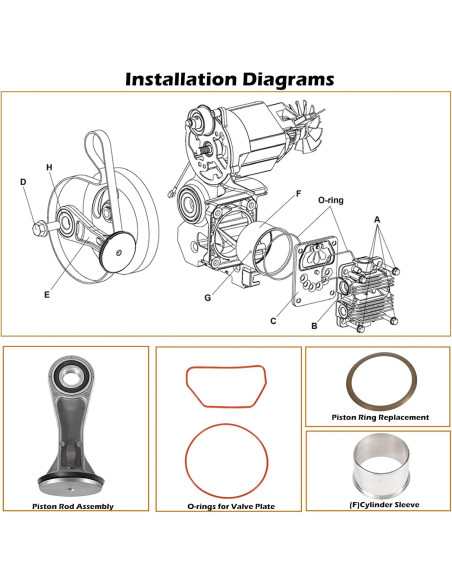 Installation Diagrams

D
H
E
F
O-ring
A
G
C
B

Piston Rod Assembly

O-rings for Valve Plate

Piston Ring Replacement

(F)Cylinder Sleeve