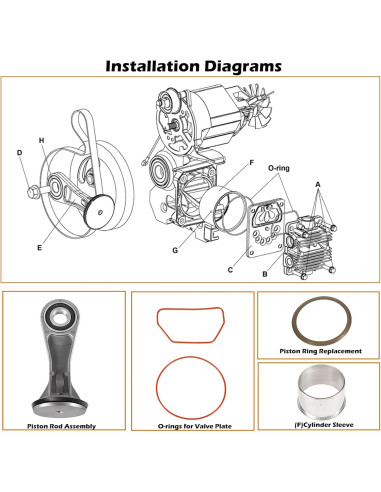 Installation Diagrams

D

H

E

F

O-ring

A

G

C

B

Piston Rod Assembly

O-rings for Valve Plate

Piston Ring Replacement

(F)Cylinder Sleeve