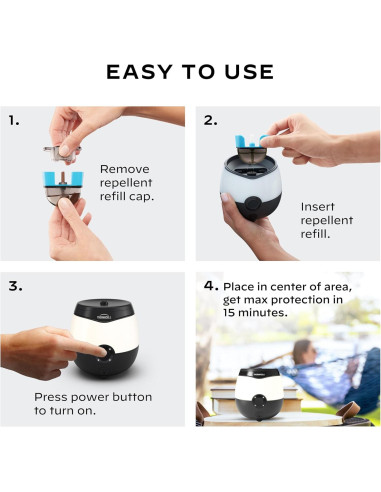 EASY TO USE

1.

Remove repellent refill cap.

2.

Insert repellent refill.

3.

Press power button to turn on.

4. Place in center of area, get max protection in 15 minutes.