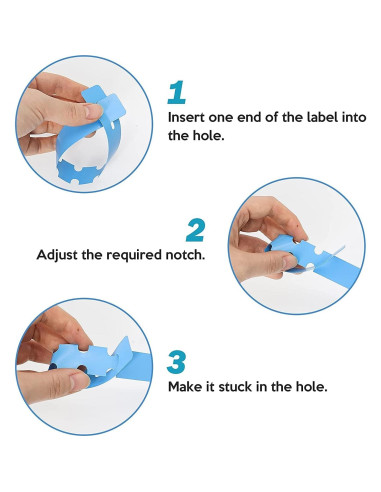 1

Insert one end of the label into the hole.

2

Adjust the required notch.

3

Make it stuck in the hole.