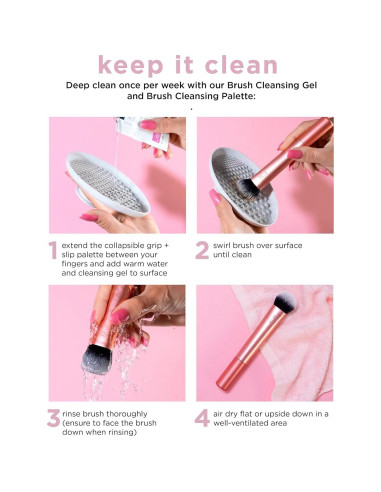 keep it clean

Deep clean once per week with our Brush Cleansing Gel and Brush Cleansing Palette:

1 extend the collapsible grip + slip palette between your fingers and add warm water and cleansing gel to surface

2 swirl brush over surface until clean

3 rinse brush thoroughly (ensure to face the brush down when rinsing)

4 air dry flat or upside down in a well-ventilated area