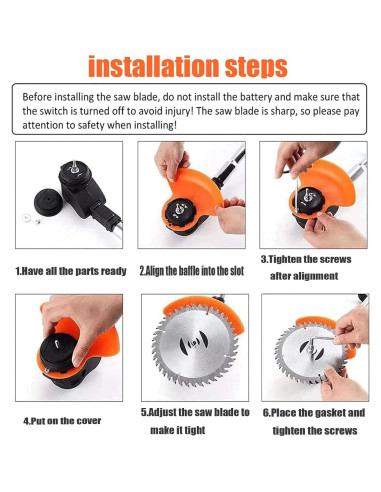 installation steps

Before installing the saw blade, do not install the battery and make sure that the switch is turned off to avoid injury! The saw blade is sharp, so please pay attention to safety when installing!

1.Have all the parts ready

2.Align the baffle into the slot

3.Tighten the screws after alignment

4.Put on the cover

5.Adjust the saw blade to make it tight

6.Place the gasket and tighten the screws