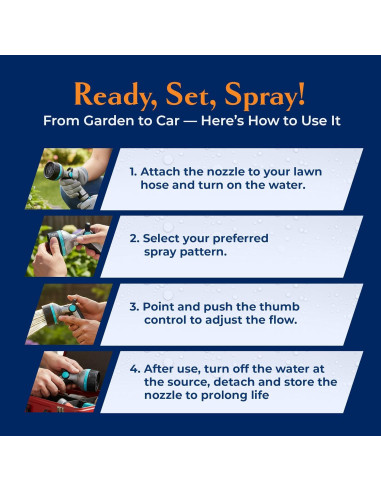 Ready, Set, Spray!
From Garden to Car — Here's How to Use It

1. Attach the nozzle to your lawn hose and turn on the water.

2. Select your preferred spray pattern.

3. Point and push the thumb control to adjust the flow.

4. After use, turn off the water at the source, detach and store the nozzle to prolong life