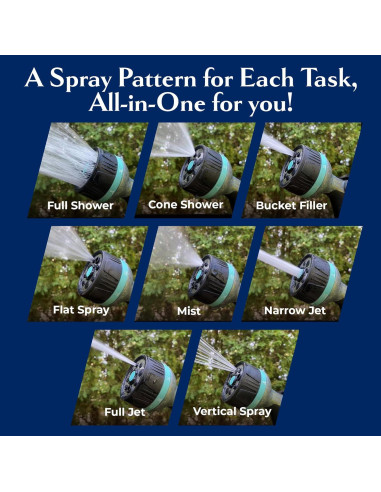 A Spray Pattern for Each Task, All-in-One for you!

Full Shower

Cone Shower

Bucket Filler

Flat Spray

Mist

Narrow Jet

Full Jet

Vertical Spray