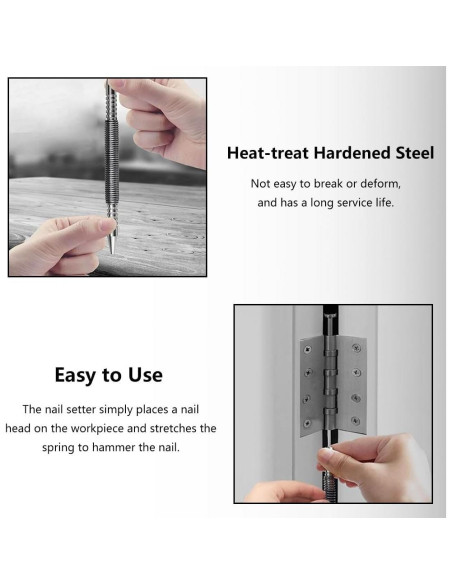 Heat-treat Hardened Steel

Not easy to break or deform, and has a long service life.

Easy to Use

The nail setter simply places a nail head on the workpiece and stretches the spring to hammer the nail.