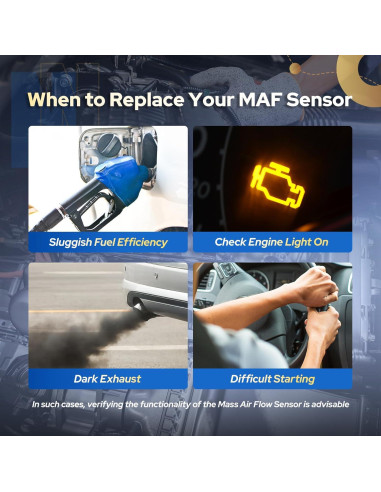 When to Replace Your MAF Sensor

Sluggish Fuel Efficiency

Check Engine Light On

Dark Exhaust

Difficult Starting

In such cases, verifying the functionality of the Mass Air Flow Sensor is advisable