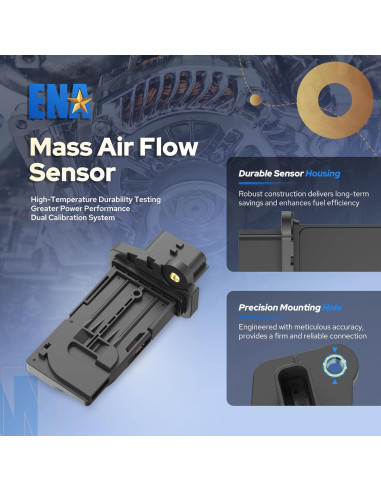 ENA

Mass Air Flow Sensor

High-Temperature Durability Testing
Greater Power Performance
Dual Calibration System

Durable Sensor Housing

Robust construction delivers long-term savings and enhances fuel efficiency

Precision Mounting Hole

Engineered with meticulous accuracy, provides a firm and reliable connection