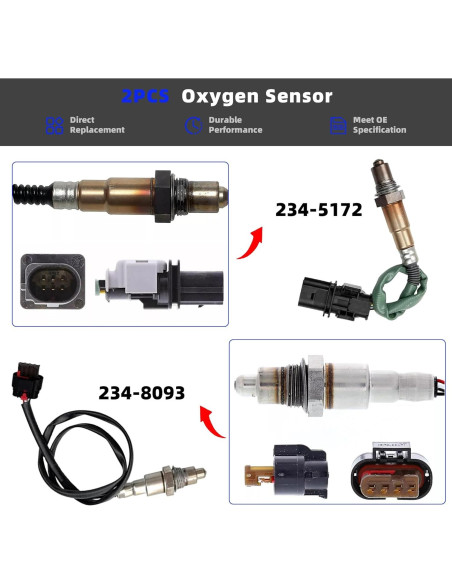 2PCS Oxygen Sensor

Direct Replacement

Durable Performance

Meet OE Specification

234-5172

234-8093