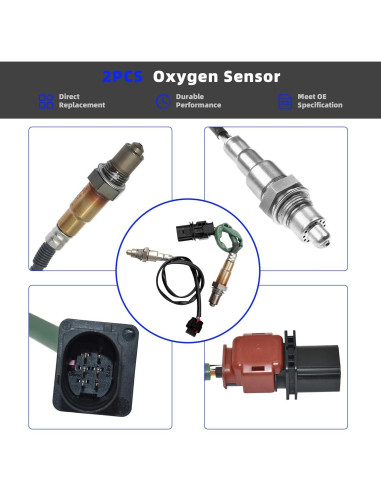 2PCS Oxygen Sensor

Direct Replacement

Durable Performance

Meet OE Specification