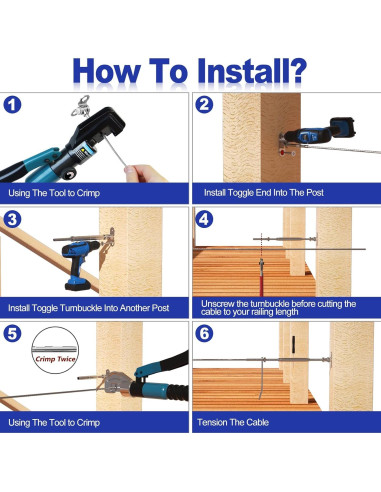 How To Install?

1

Using The Tool to Crimp

2

Install Toggle End Into The Post

3

Install Toggle Turnbuckle Into Another Post

4

Unscrew the turnbuckle before cutting the cable to your railing length

5

Crimp Twice

Using The Tool to Crimp

6

Tension The Cable