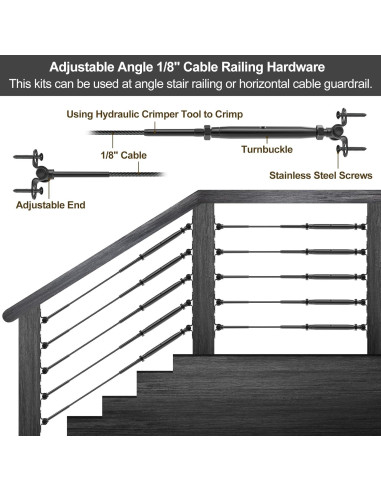 Adjustable Angle 1/8" Cable Railing Hardware
This kits can be used at angle stair railing or horizontal cable guardrail.

Using Hydraulic Crimper Tool to Crimp

1/8" Cable

Turnbuckle

Stainless Steel Screws

Adjustable End