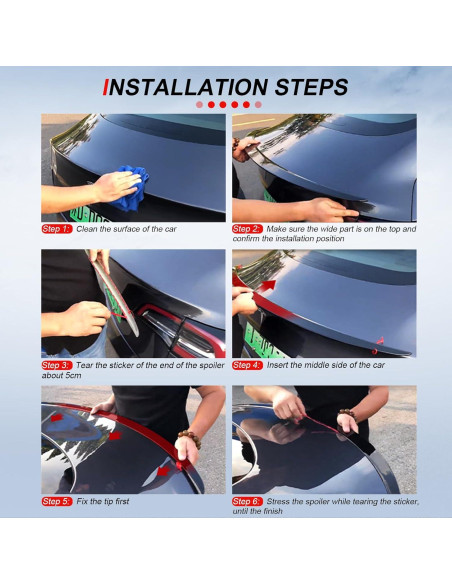 INSTALLATION STEPS

Step 1: Clean the surface of the car

Step 2: Make sure the wide part is on the top and confirm the installation position

Step 3: Tear the sticker of the end of the spoiler about 5cm

Step 4: Insert the middle side of the car

Step 5: Fix the tip first

Step 6: Stress the spoiler while tearing the sticker, until the finish