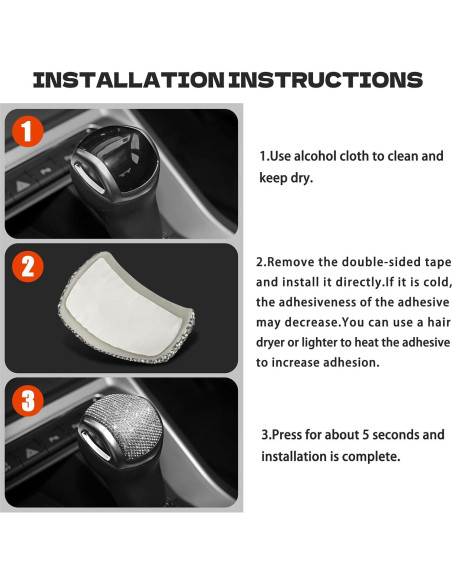 INSTALLATION INSTRUCTIONS

1

1.Use alcohol cloth to clean and keep dry.

2

2.Remove the double-sided tape and install it directly.If it is cold, the adhesiveness of the adhesive may decrease.You can use a hair dryer or lighter to heat the adhesive to increase adhesion.

3

3.Press for about 5 seconds and installation is complete.