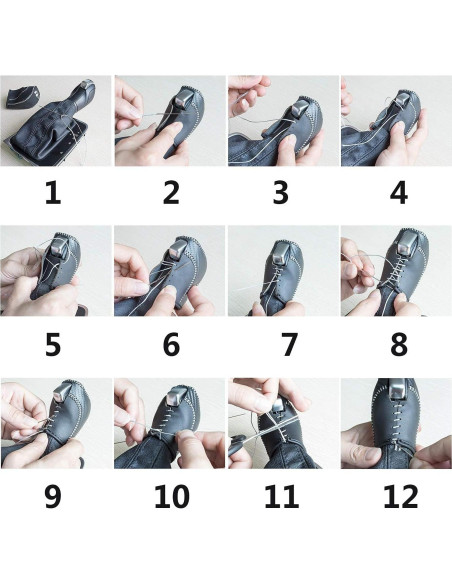 1 2 3 4

5 6 7 8

9 10 11 12