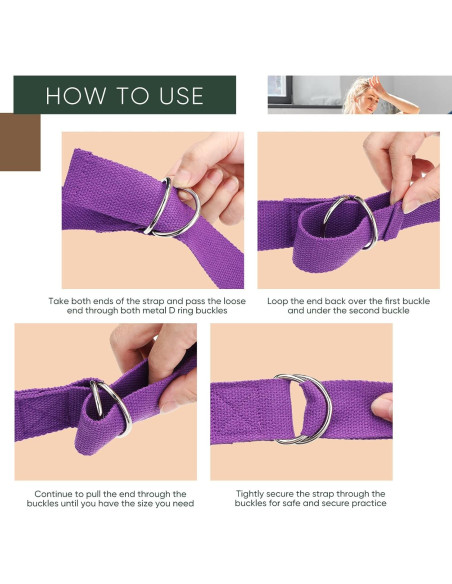 HOW TO USE

Take both ends of the strap and pass the loose end through both metal D ring buckles

Loop the end back over the first buckle and under the second buckle

Continue to pull the end through the buckles until you have the size you need

Tightly secure the strap through the buckles for safe and secure practice